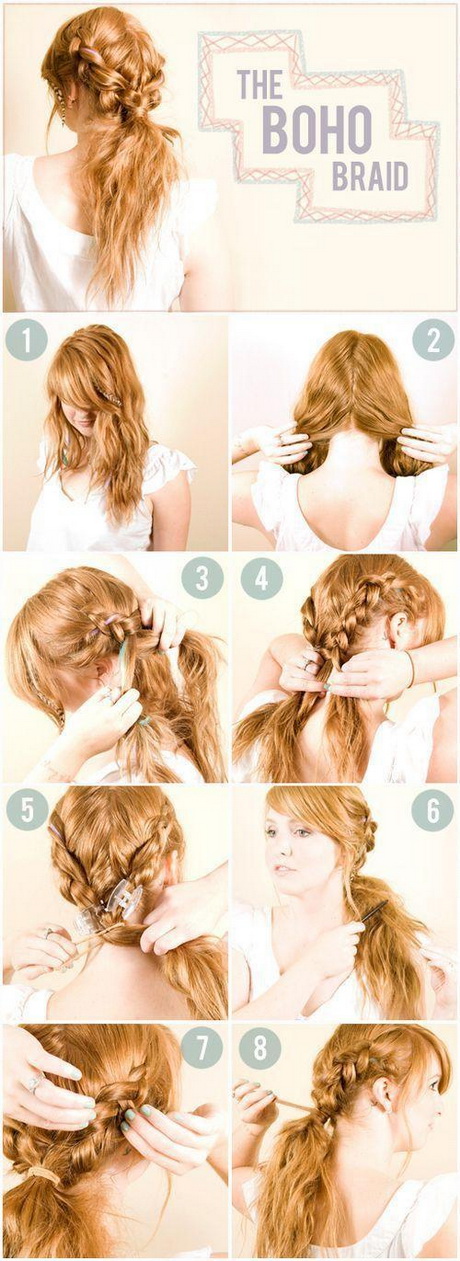 THE
BOHO
BRAID

1
2
3
4
5
6
7
8